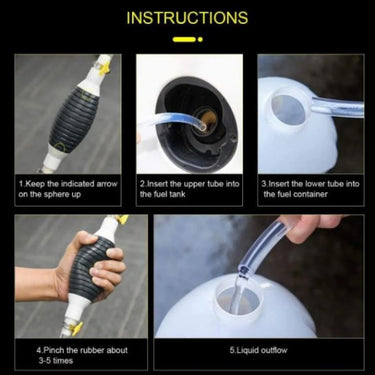 INSTRUCTIONS

1.Keep the indicated arrow on the sphere up

2.Insert the upper tube into the fuel tank

3.Insert the lower tube into the fuel container

4.Pinch the rubber about 3-5 times

5.Liquid outflow